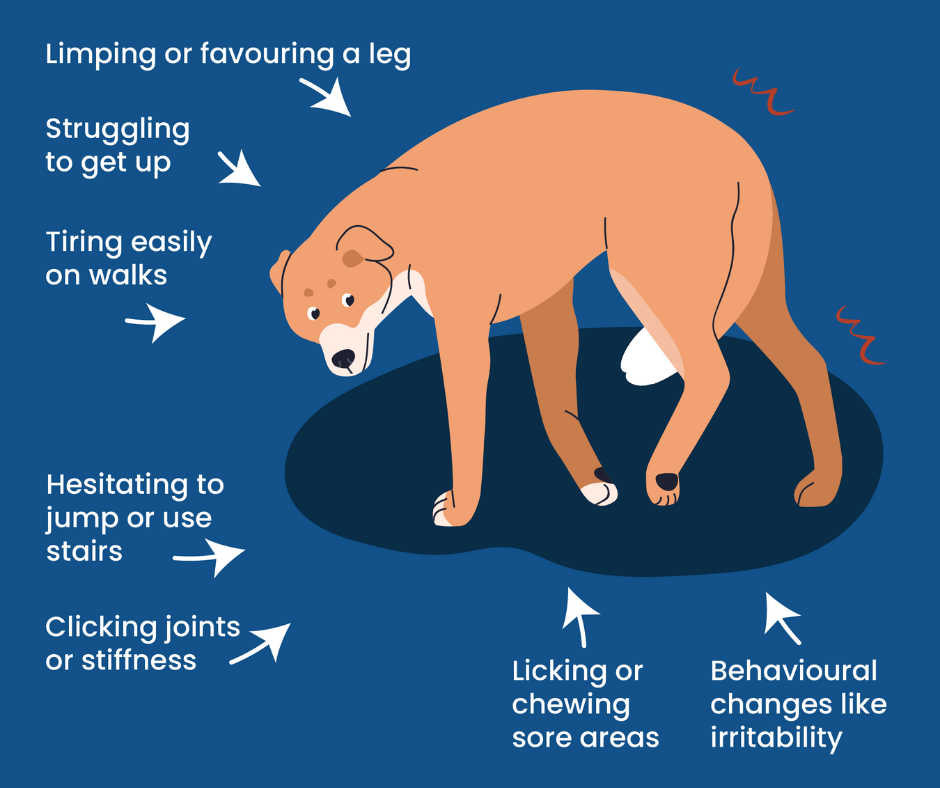 Limping or favouring a leg

Struggling to get up

Tiring easily on walks

Hesitating to jump or use stairs

Clicking joints or stiffness

Licking or chewing sore areas

Behavioural changes like irritability